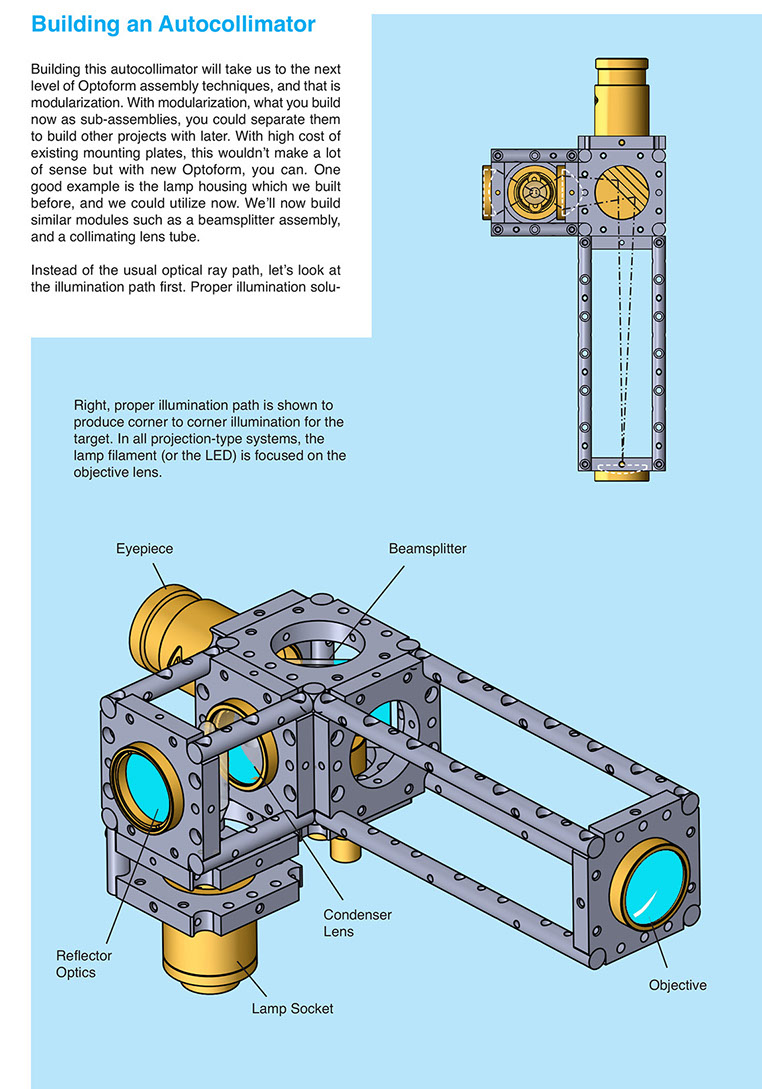 Building an Autocollimator

Building this autocollimator will take us to the next level of Optoform assembly techniques, and that is modularization. With modularization, what you build now as sub-assemblies, you could separate them to build other projects with later. With high cost of existing mounting plates, this wouldn't make a lot of sense but with new Optoform, you can. One good example is the lamp housing which we built before, and we could utilize now. We'll now build similar modules such as a beamsplitter assembly, and a collimating lens tube.

Instead of the usual optical ray path, let's look at the illumination path first. Proper illumination solu-

Right, proper illumination path is shown to produce corner to corner illumination for the target. In all projection-type systems, the lamp filament (or the LED) is focused on the objective lens.

Eyepiece

Beamsplitter

Condenser Lens

Reflector Optics

Lamp Socket

Objective