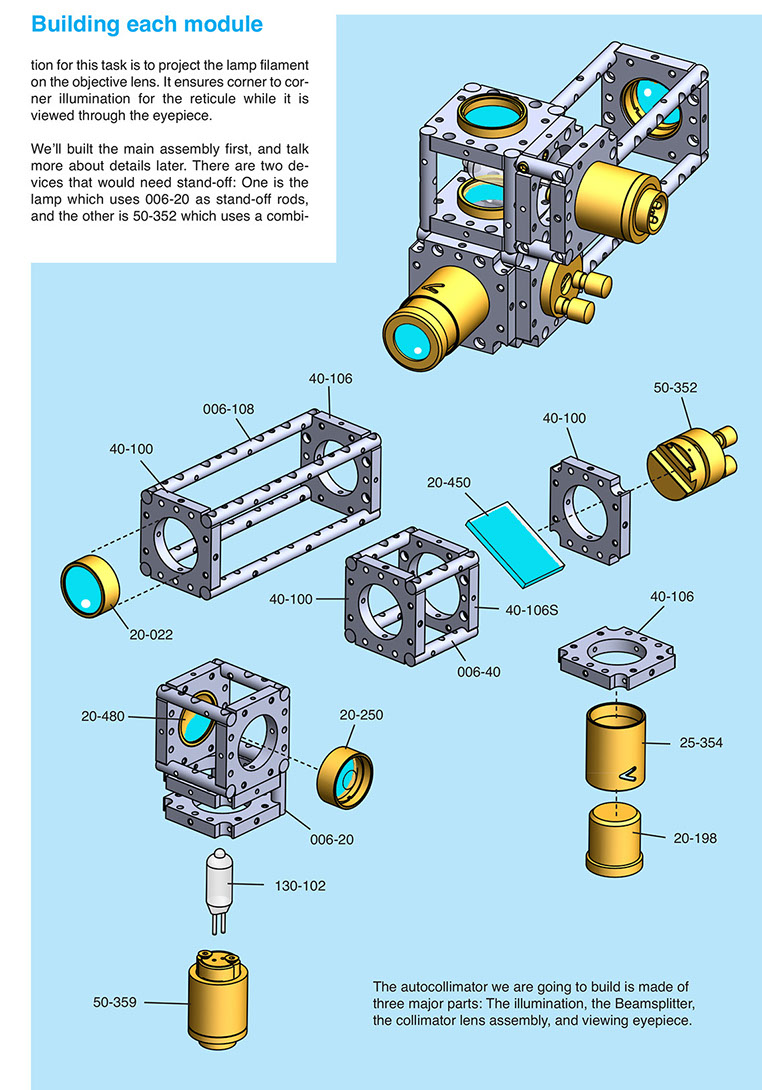 Building each module

tion for this task is to project the lamp filament on the objective lens. It ensures corner to corner illumination for the reticule while it is viewed through the eyepiece.

We'll built the main assembly first, and talk more about details later. There are two devices that would need stand-off: One is the lamp which uses 006-20 as stand-off rods, and the other is 50-352 which uses a combi-

40-106
006-108
40-100
50-352
40-100
20-450
20-022
40-100
40-106S
006-40
40-106
20-480
20-250
25-354
006-20
20-198
130-102
50-359

The autocollimator we are going to build is made of three major parts: The illumination, the Beamsplitter, the collimator lens assembly, and viewing eyepiece.