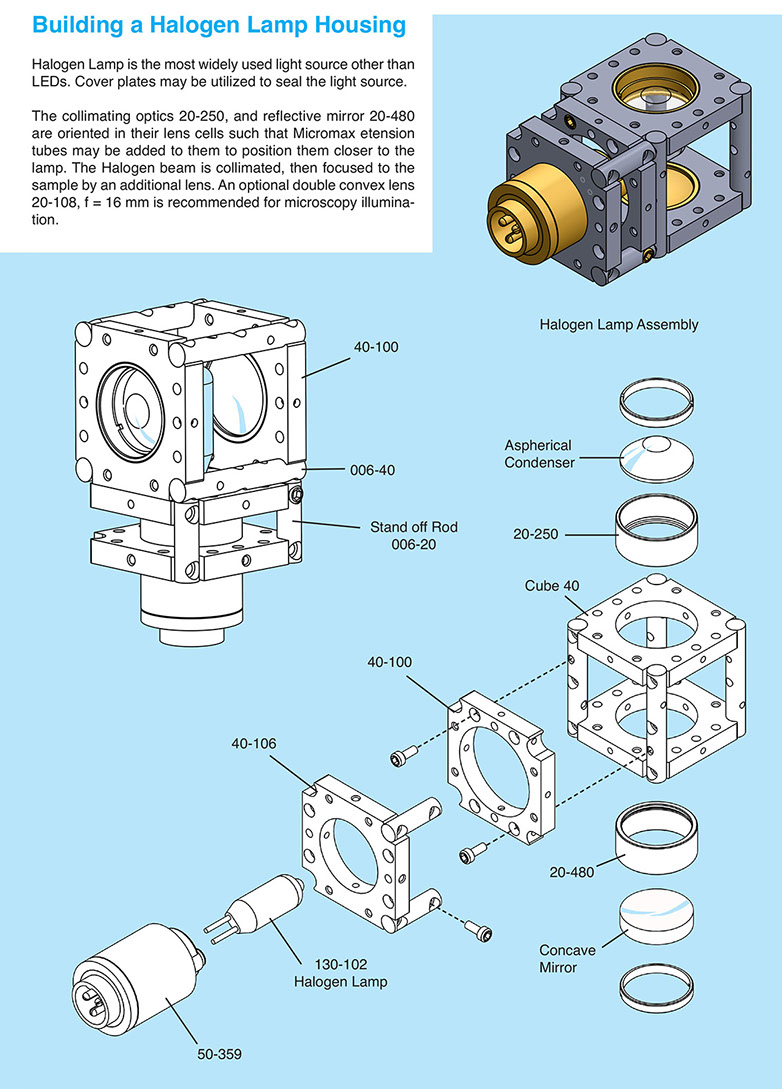 Building a Halogen Lamp Housing

Halogen Lamp is the most widely used light source other than LEDs. Cover plates may be utilized to seal the light source.

The collimating optics 20-250, and reflective mirror 20-480 are oriented in their lens cells such that Micromax etension tubes may be added to them to position them closer to the lamp. The Halogen beam is collimated, then focused to the sample by an additional lens. An optional double convex lens 20-108, f = 16 mm is recommended for microscopy illumination.

Halogen Lamp Assembly

40-100

006-40

Stand off Rod
006-20

Aspherical
Condenser

20-250

Cube 40

40-100

40-106

20-480

Concave
Mirror

130-102
Halogen Lamp

50-359