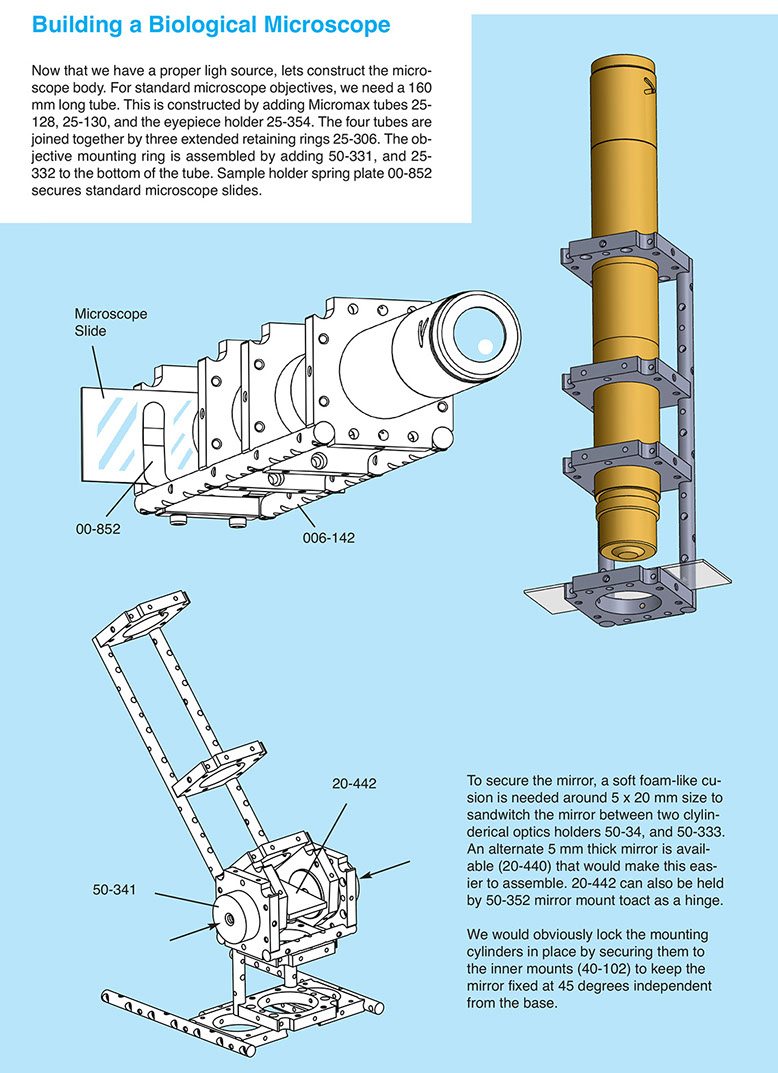 Building a Biological Microscope

Now that we have a proper ligh source, lets construct the microscope body. For standard microscope objectives, we need a 160 mm long tube. This is constructed by adding Micromax tubes 25-128, 25-130, and the eyepiece holder 25-354. The four tubes are joined together by three extended retaining rings 25-306. The objective mounting ring is assembled by adding 50-331, and 25-332 to the bottom of the tube. Sample holder spring plate 00-852 secures standard microscope slides.

Microscope Slide

00-852

006-142

20-442

50-341

To secure the mirror, a soft foam-like cusion is needed around 5 x 20 mm size to sandwitch the mirror between two clylinderical optics holders 50-34, and 50-333. An alternate 5 mm thick mirror is available (20-440) that would make this easier to assemble. 20-442 can also be held by 50-352 mirror mount toact as a hinge.

We would obviously lock the mounting cylinders in place by securing them to the inner mounts (40-102) to keep the mirror fixed at 45 degrees independent from the base.