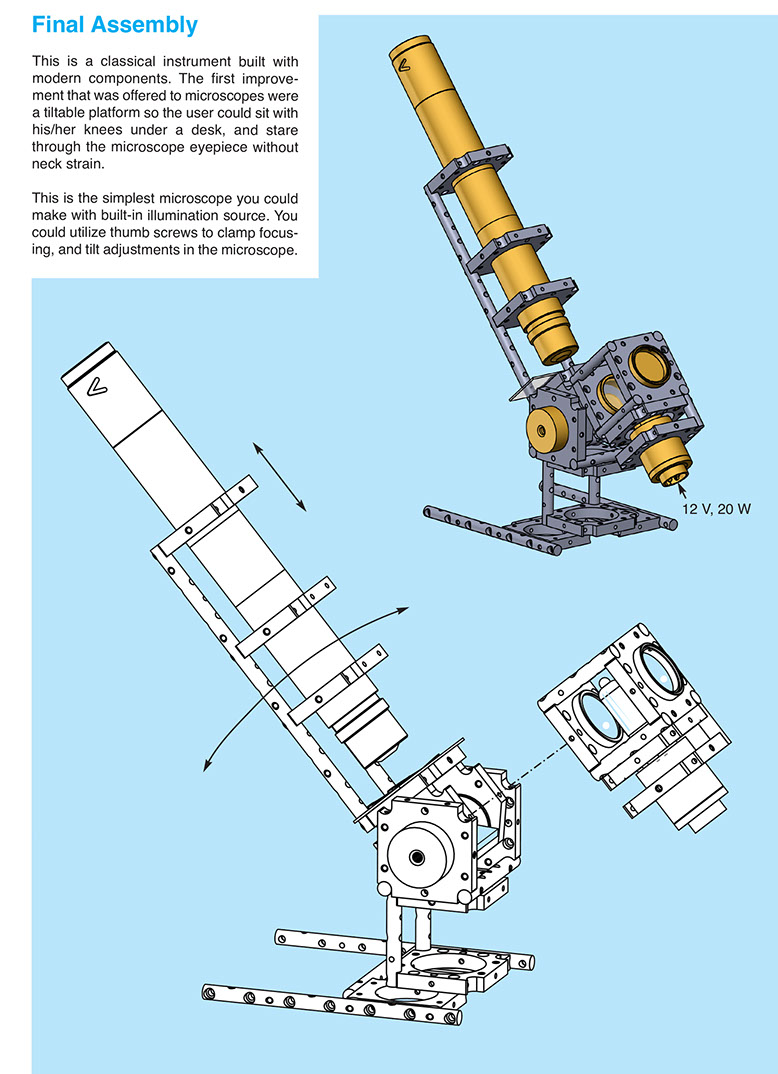 Final Assembly

This is a classical instrument built with modern components. The first improvement that was offered to microscopes were a tiltable platform so the user could sit with his/her knees under a desk, and stare through the microscope eyepiece without neck strain.

This is the simplest microscope you could make with built-in illumination source. You could utilize thumb screws to clamp focusing, and tilt adjustments in the microscope.

12 V, 20 W