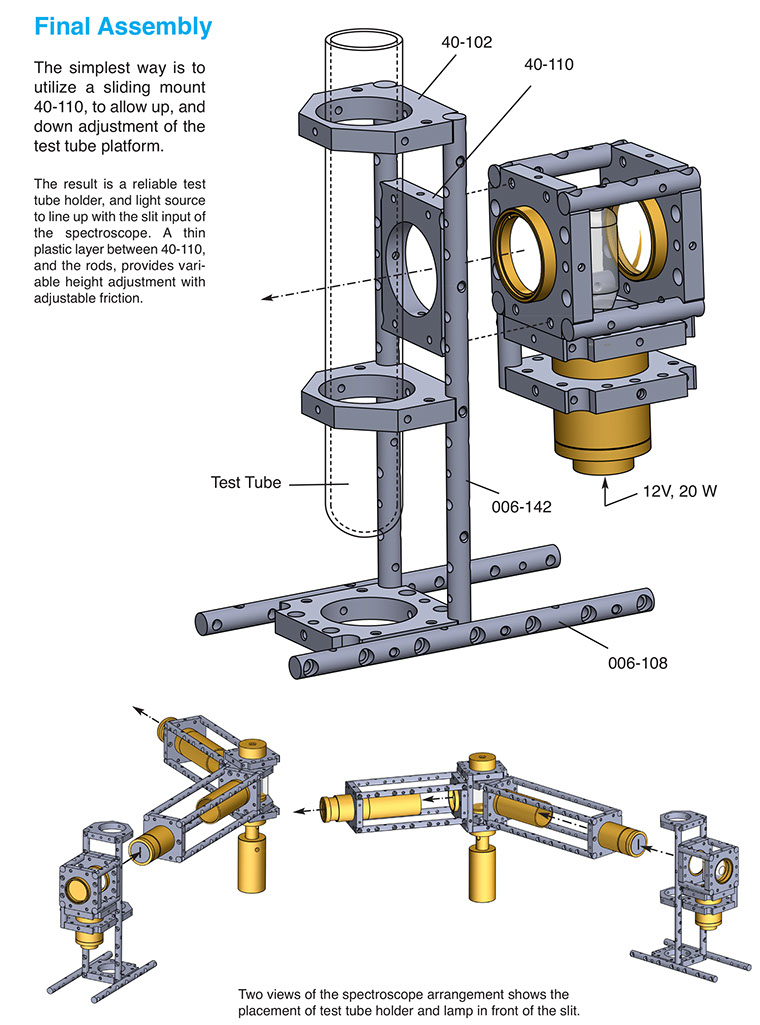 Final Assembly

The simplest way is to utilize a sliding mount 40-110, to allow up, and down adjustment of the test tube platform.

The result is a reliable test tube holder, and light source to line up with the slit input of the spectroscope. A thin plastic layer between 40-110, and the rods, provides variable height adjustment with adjustable friction.

40-102

40-110

Test Tube

006-142

12V, 20 W

006-108

Two views of the spectroscope arrangement shows the placement of test tube holder and lamp in front of the slit.