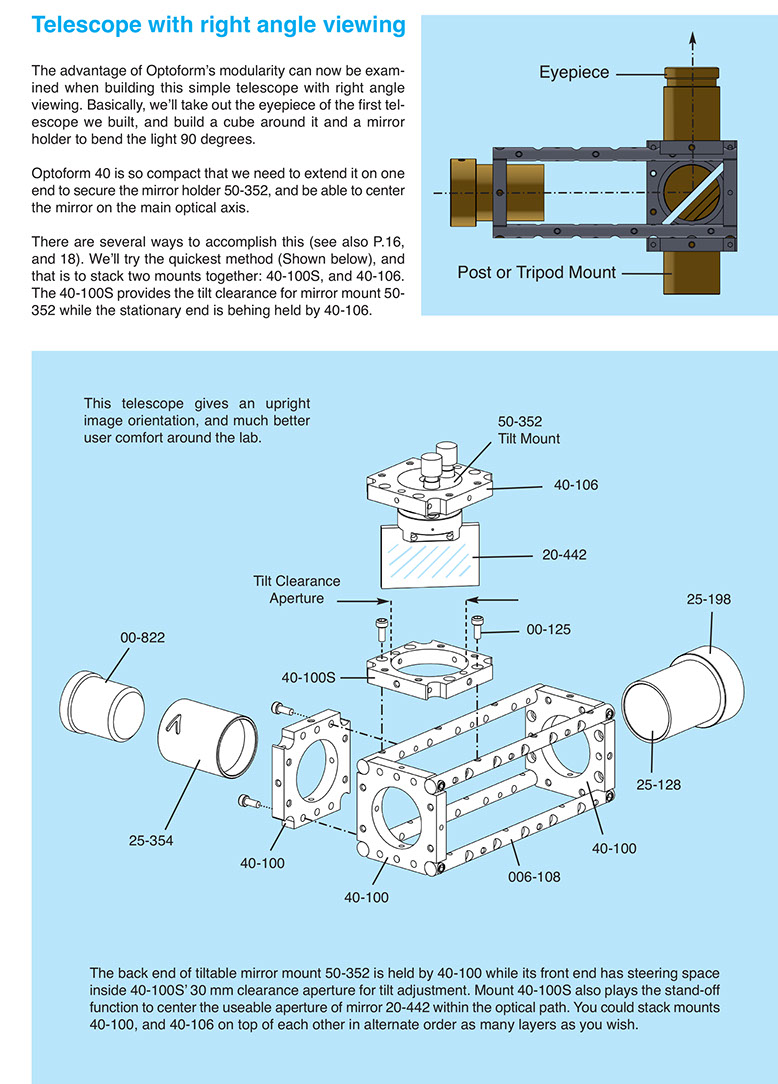 Telescope with right angle viewing

The advantage of Optoform's modularity can now be examined when building this simple telescope with right angle viewing. Basically, we'll take out the eyepiece of the first telescope we built, and build a cube around it and a mirror holder to bend the light 90 degrees.

Optoform 40 is so compact that we need to extend it on one end to secure the mirror holder 50-352, and be able to center the mirror on the main optical axis.

There are several ways to accomplish this (see also P.16, and 18). We'll try the quickest method (Shown below), and that is to stack two mounts together: 40-100S, and 40-106. The 40-100S provides the tilt clearance for mirror mount 50-352 while the stationary end is behing held by 40-106.

Eyepiece

Post or Tripod Mount

This telescope gives an upright image orientation, and much better user comfort around the lab.

50-352
Tilt Mount

40-106

20-442

Tilt Clearance
Aperture

00-125

25-198

00-822

40-100S

25-128

25-354

40-100

40-100

006-108

40-100

The back end of tiltable mirror mount 50-352 is held by 40-100 while its front end has steering space inside 40-100S' 30 mm clearance aperture for tilt adjustment. Mount 40-100S also plays the stand-off function to center the useable aperture of mirror 20-442 within the optical path. You could stack mounts 40-100, and 40-106 on top of each other in alternate order as many layers as you wish.